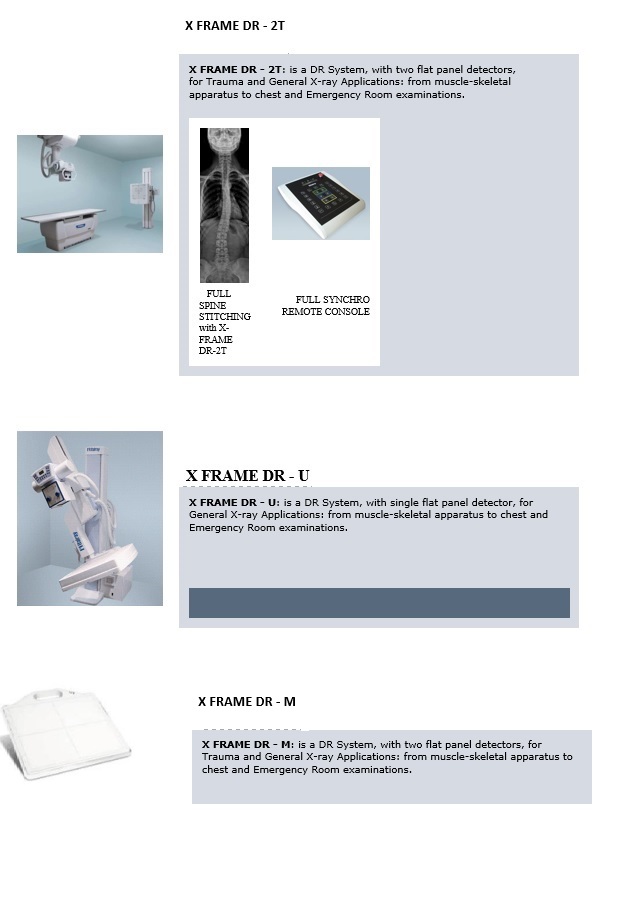 X FRAME DR - 2T

X FRAME DR - 2T: is a DR System, with two flat panel detectors, for Trauma and General X-ray Applications: from muscle-skeletal apparatus to chest and Emergency Room examinations.

FULL SPINE STITCHING with X-FRAME DR-2T

FULL SYNCHRO REMOTE CONSOLE

X FRAME DR - U

X FRAME DR - U: is a DR System, with single flat panel detector, for General X-ray Applications: from muscle-skeletal apparatus to chest and Emergency Room examinations.

X FRAME DR - M

X FRAME DR - M: is a DR System, with two flat panel detectors, for Trauma and General X-ray Applications: from muscle-skeletal apparatus to chest and Emergency Room examinations.